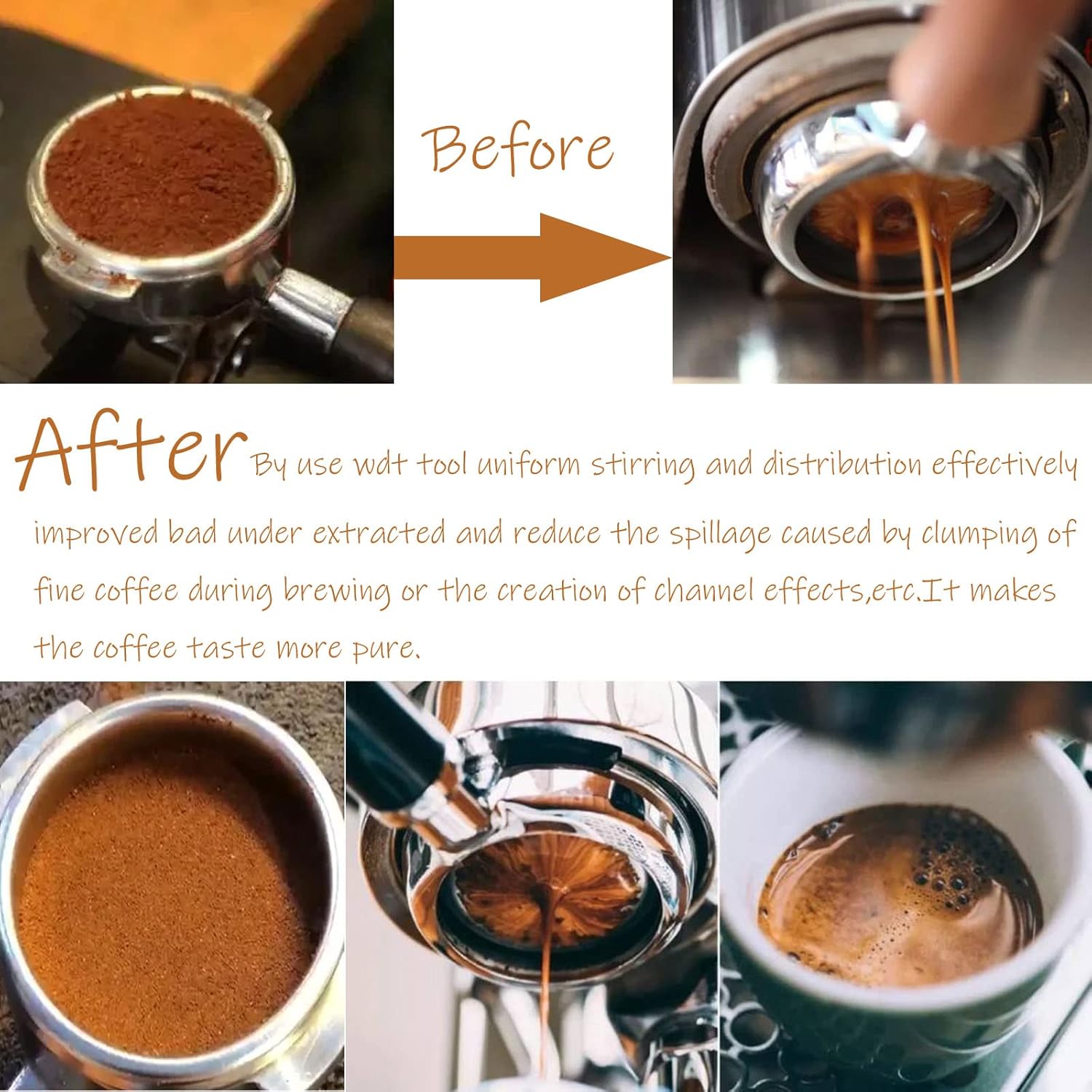 Before

After By use wdt tool uniform stirring and distribution effectively improved bad under extracted and reduce the spillage caused by clumping of fine coffee during brewing or the creation of channel effects,etc.It makes the coffee taste more pure.