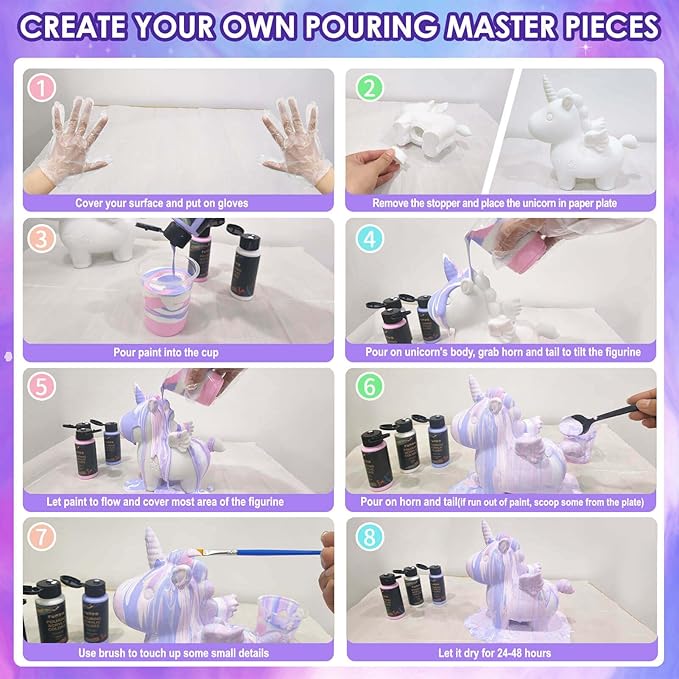 CREATE YOUR OWN POURING MASTER PIECES

1
Cover your surface and put on gloves

2
Remove the stopper and place the unicorn in paper plate

3
Pour paint into the cup

4
Pour on unicorn's body, grab horn and tail to tilt the figurine

5
Let paint to flow and cover most area of the figurine

6
Pour on horn and tail(if run out of paint, scoop some from the plate)

7
Use brush to touch up some small details

8
Let it dry for 24-48 hours